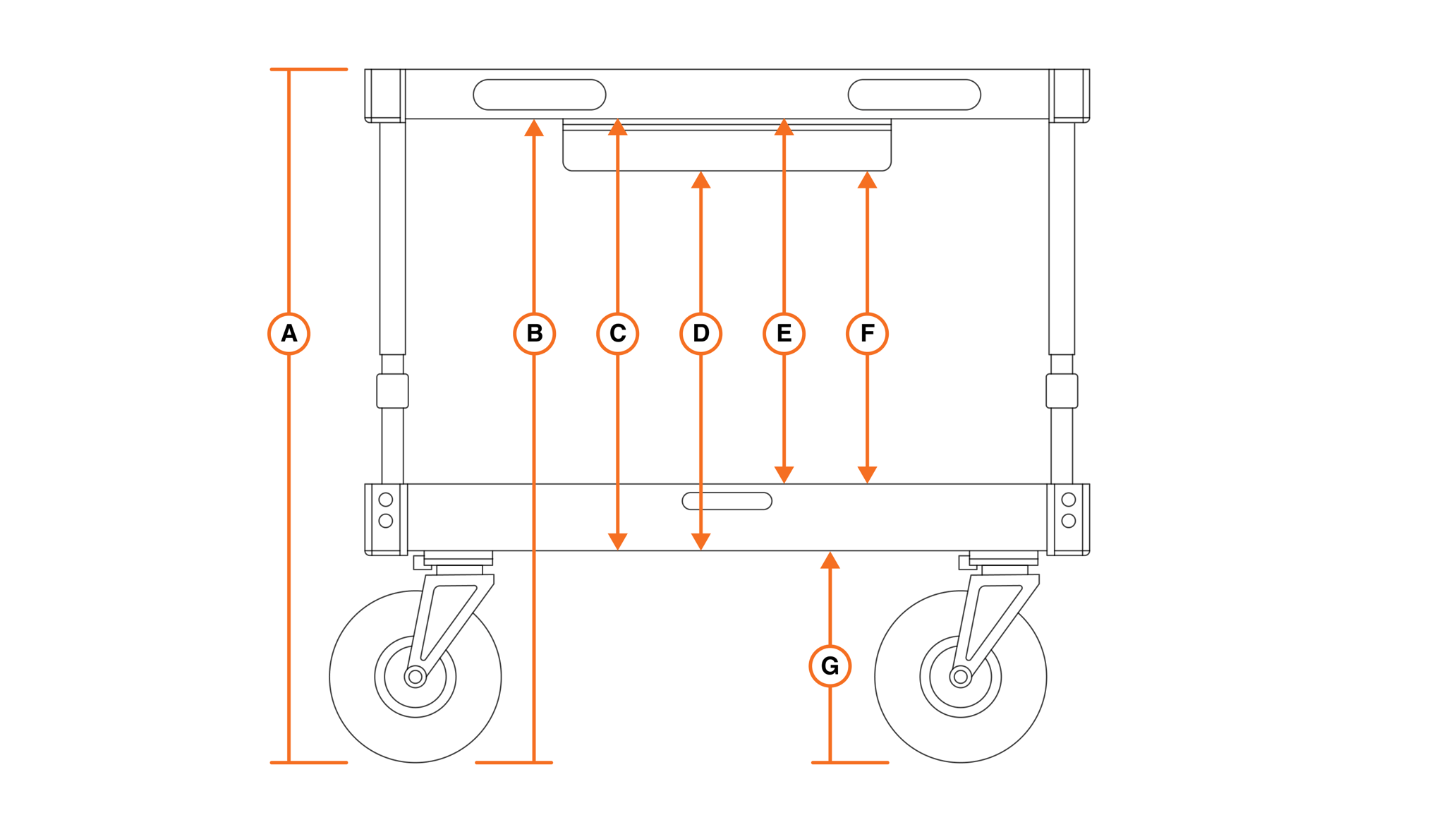 A
B
C
D
E
F
G